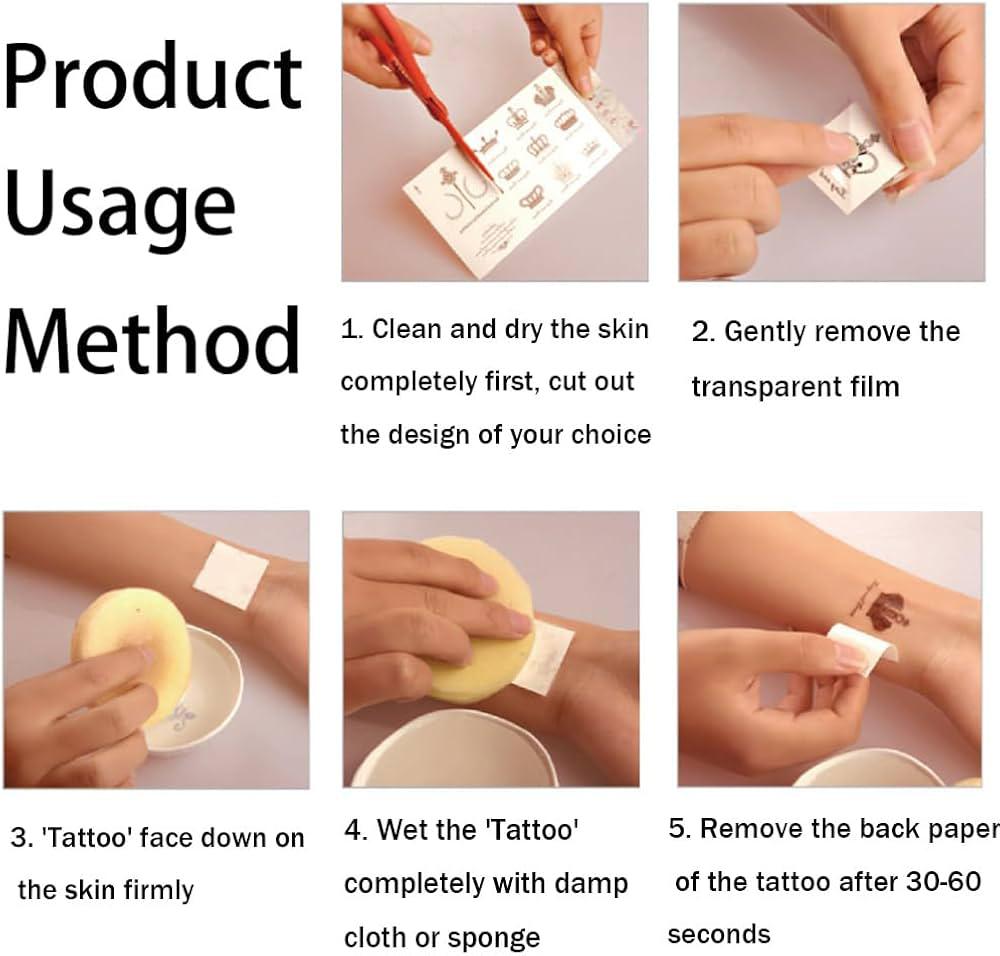 Product Usage Method

1. Clean and dry the skin completely first, cut out the design of your choice

2. Gently remove the transparent film

3. 'Tattoo' face down on the skin firmly

4. Wet the 'Tattoo' completely with damp cloth or sponge

5. Remove the back paper of the tattoo after 30-60 seconds